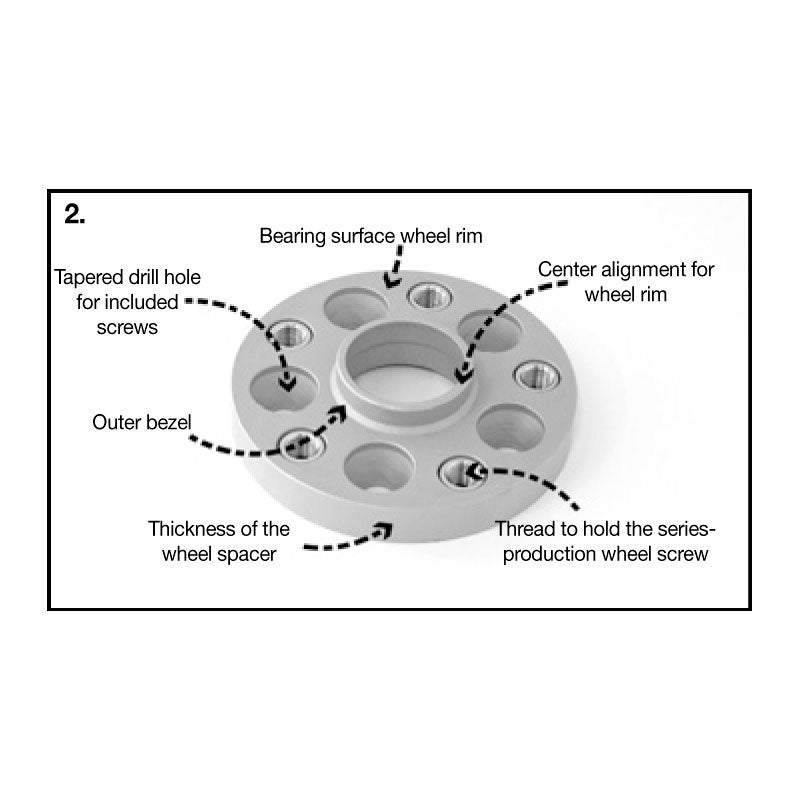 2.

Bearing surface wheel rim

Tapered drill hole for included screws

Center alignment for wheel rim

Outer bezel

Thickness of the wheel spacer

Thread to hold the series-production wheel screw