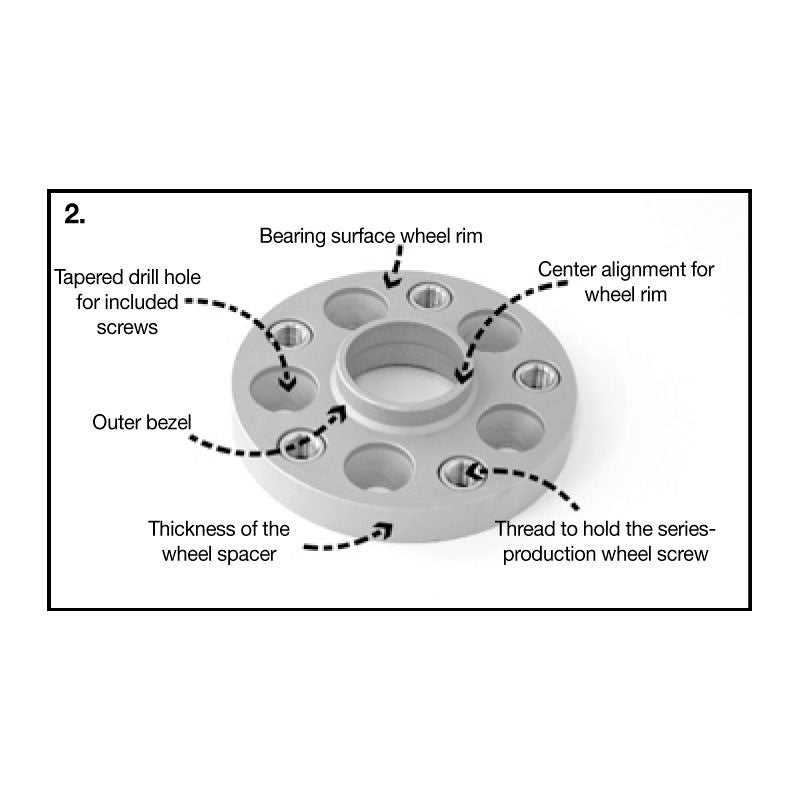 2.

Bearing surface wheel rim

Tapered drill hole for included screws

Center alignment for wheel rim

Outer bezel

Thickness of the wheel spacer

Thread to hold the series-production wheel screw